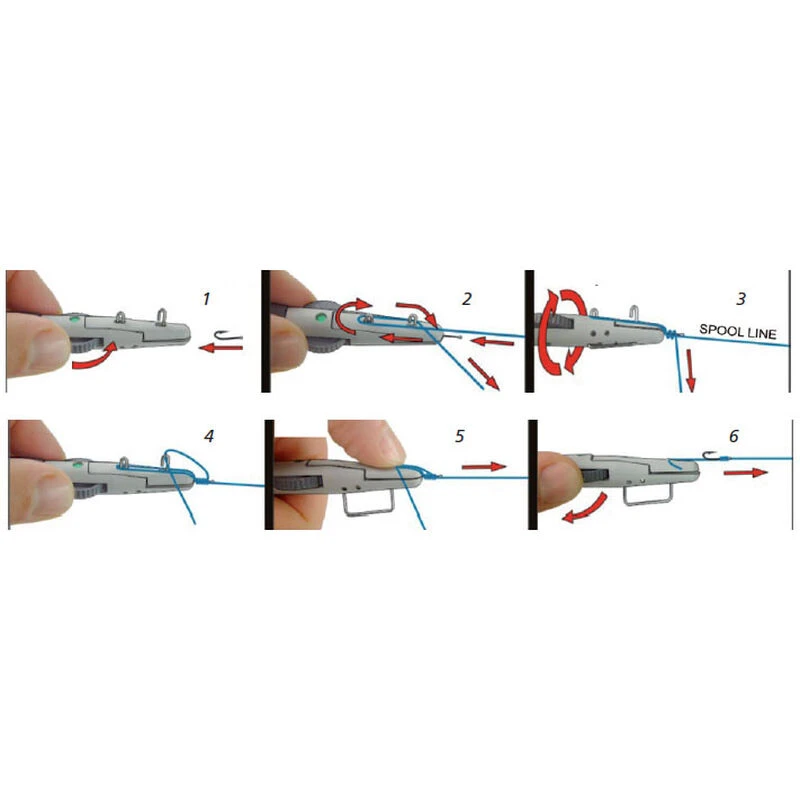 1

2

3

SPOOL LINE

4

5

6