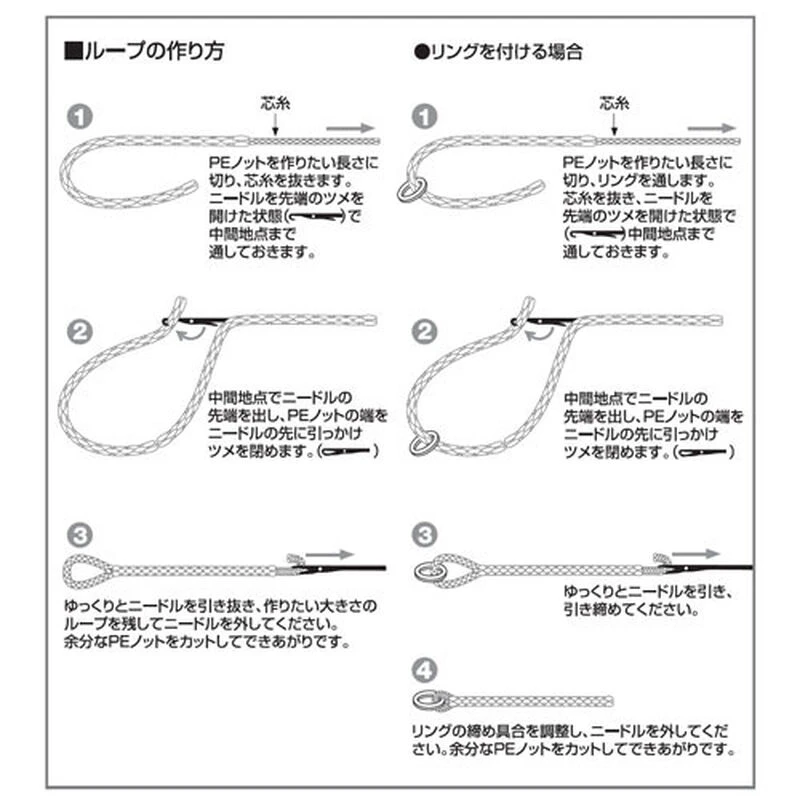 ■ループの作り方

1

芯糸

PEノットを作りたい長さに切り、芯糸を抜きます。ニードルを先端のツメを開けた状態( )で中間地点まで通しておきます。

2

中間地点でニードルの先端を出し、PEノットの端をニードルの先に引っかけツメを閉めます。( )

3

ゆっくりとニードルを引き抜き、作りたい大きさのループを残してニードルを外してください。余分なPEノットをカットしてできあがりです。

●リングを付ける場合

1

芯糸

PEノットを作りたい長さに切り、リングを通します。芯糸を抜き、ニードルを先端のツメを開けた状態で( )中間地点まで通しておきます。

2

中間地点でニードルの先端を出し、PEノットの端をニードルの先に引っかけツメを閉めます。( )

3

ゆっくりとニードルを引き、引き締めてください。

4

リングの締め具合を調整し、ニードルを外してください。余分なPEノットをカットしてできあがりです。